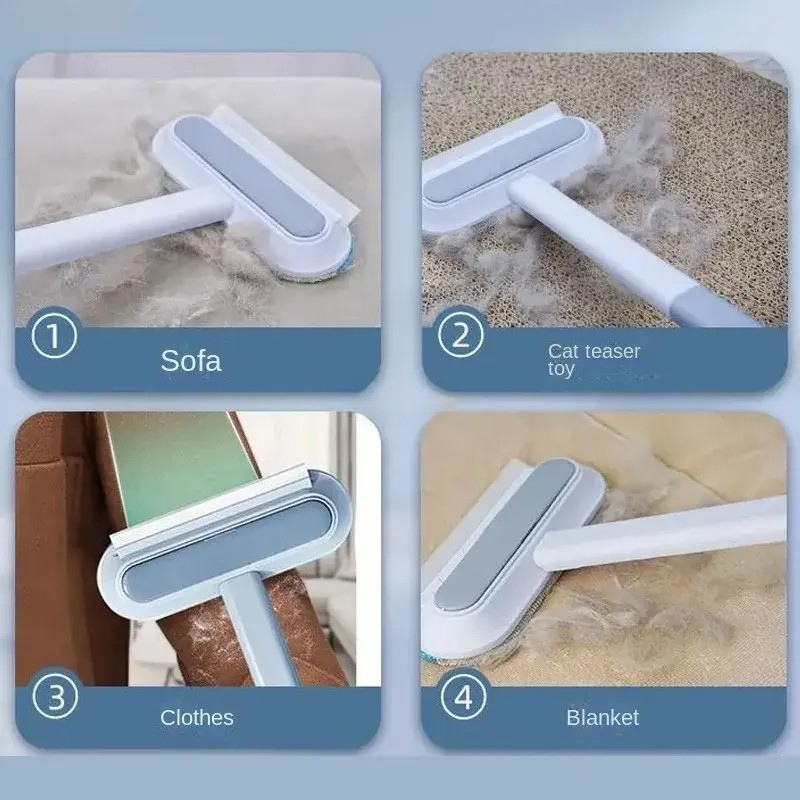 1
Sofa

2
Cat teaser toy

3
Clothes

4
Blanket